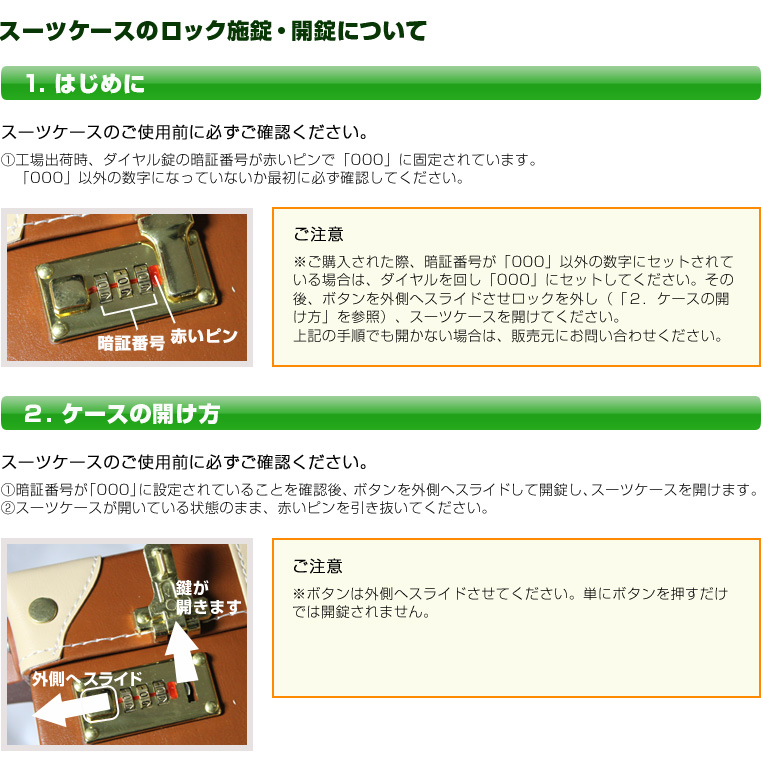 スーツケースのロック施錠・開錠について

1. はじめに

スーツケースのご使用前に必ずご確認ください。

①工場出荷時、ダイヤル錠の暗証番号が赤いピンで「000」に固定されています。
「000」以外の数字になっていないか最初に必ず確認してください。

暗証番号
赤いピン

ご注意

※ご購入された際、暗証番号が「000」以外の数字にセットされている場合は、ダイヤルを回し「000」にセットしてください。その後、ボタンを外側へスライドさせロックを外し（「2．ケースの開け方」を参照）、スーツケースを開けてください。
上記の手順でも開かない場合は、販売元にお問い合わせください。

2. ケースの開け方

スーツケースのご使用前に必ずご確認ください。

①暗証番号が「000」に設定されていることを確認後、ボタンを外側へスライドして開錠し、スーツケースを開けます。
②スーツケースが開いている状態のまま、赤いピンを引き抜いてください。

鍵が開きます
外側へスライド

ご注意

※ボタンは外側へスライドさせてください。単にボタンを押すだけでは開錠されません。